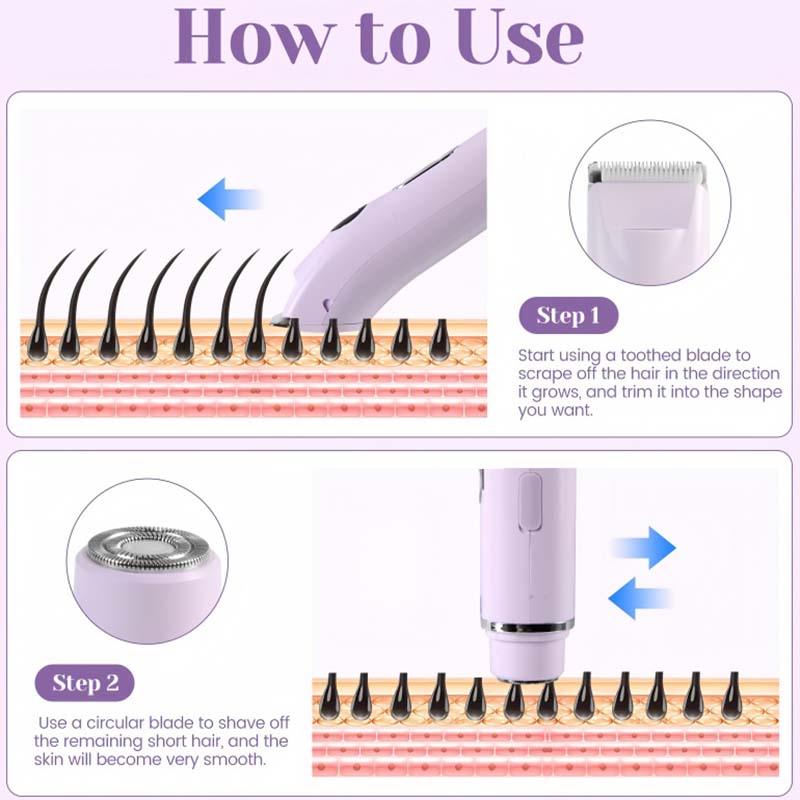 How to Use

Step 1

Start using a toothed blade to scrape off the hair in the direction it grows, and trim it into the shape you want.

Step 2

Use a circular blade to shave off the remaining short hair, and the skin will become very smooth.